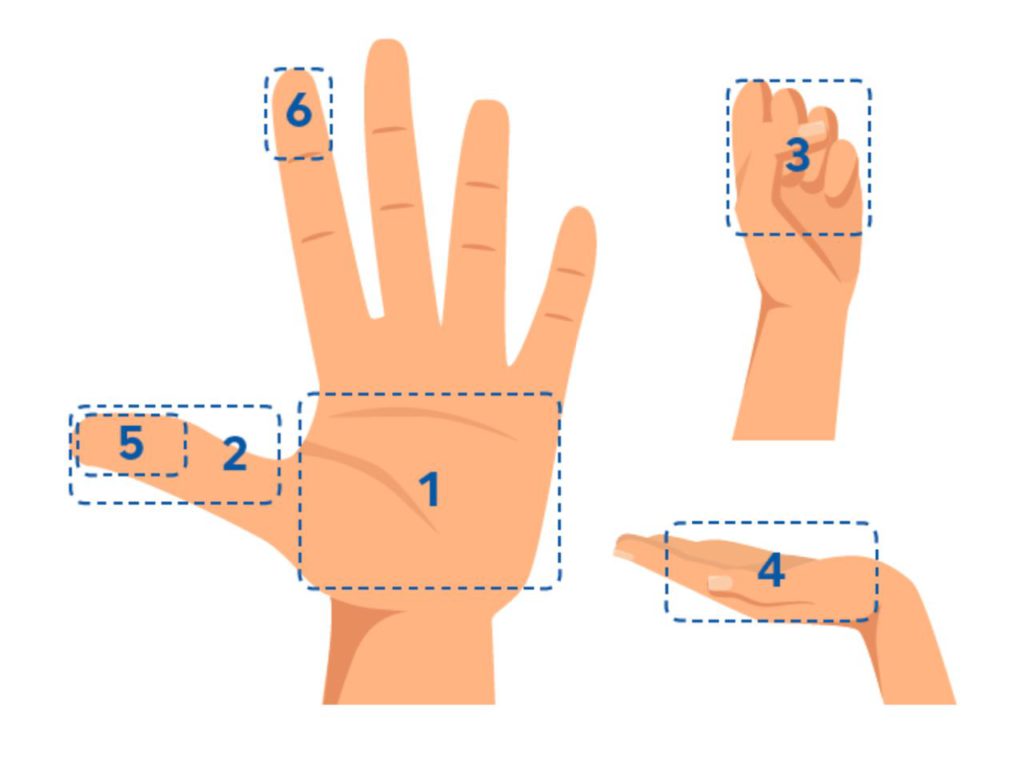 6
3
5
2
1
4